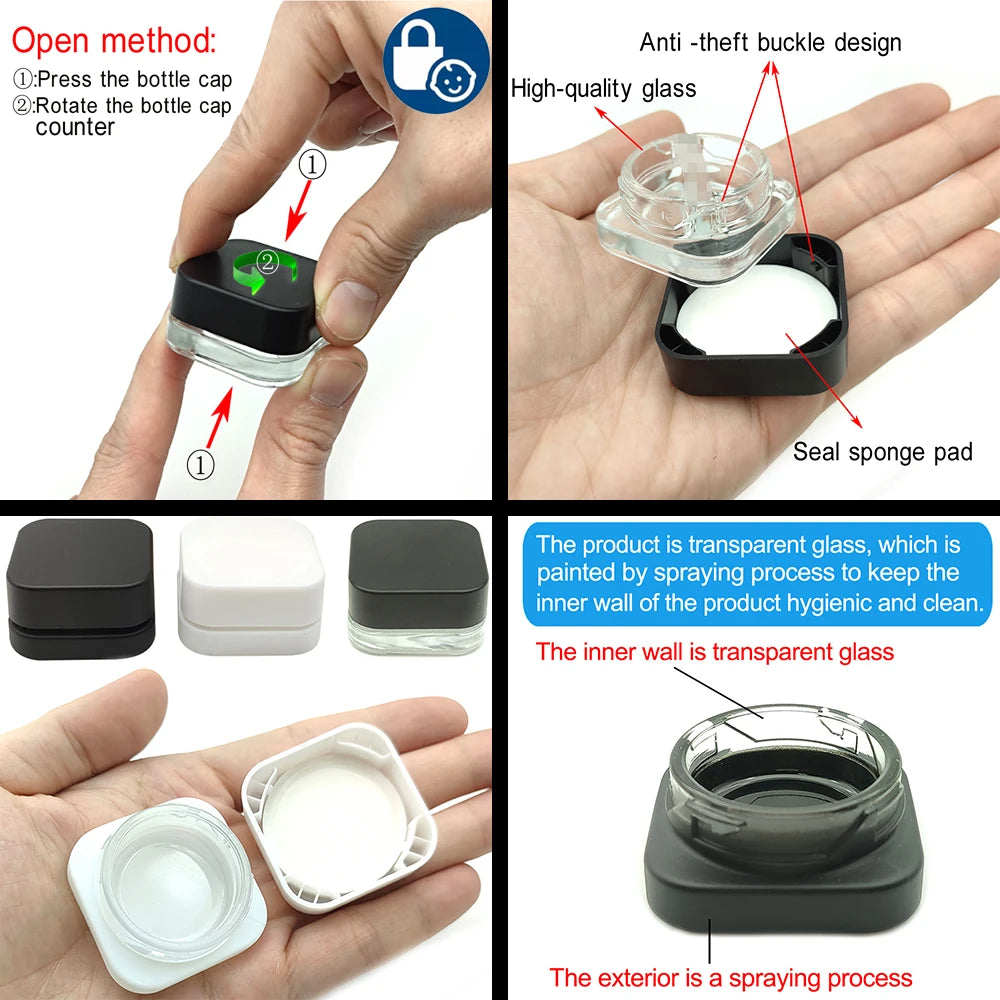 Open method:
①:Press the bottle cap
②:Rotate the bottle cap counter

①
②
①

Anti -theft buckle design
High-quality glass
Seal sponge pad

The product is transparent glass, which is painted by spraying process to keep the inner wall of the product hygienic and clean.

The inner wall is transparent glass

The exterior is a spraying process