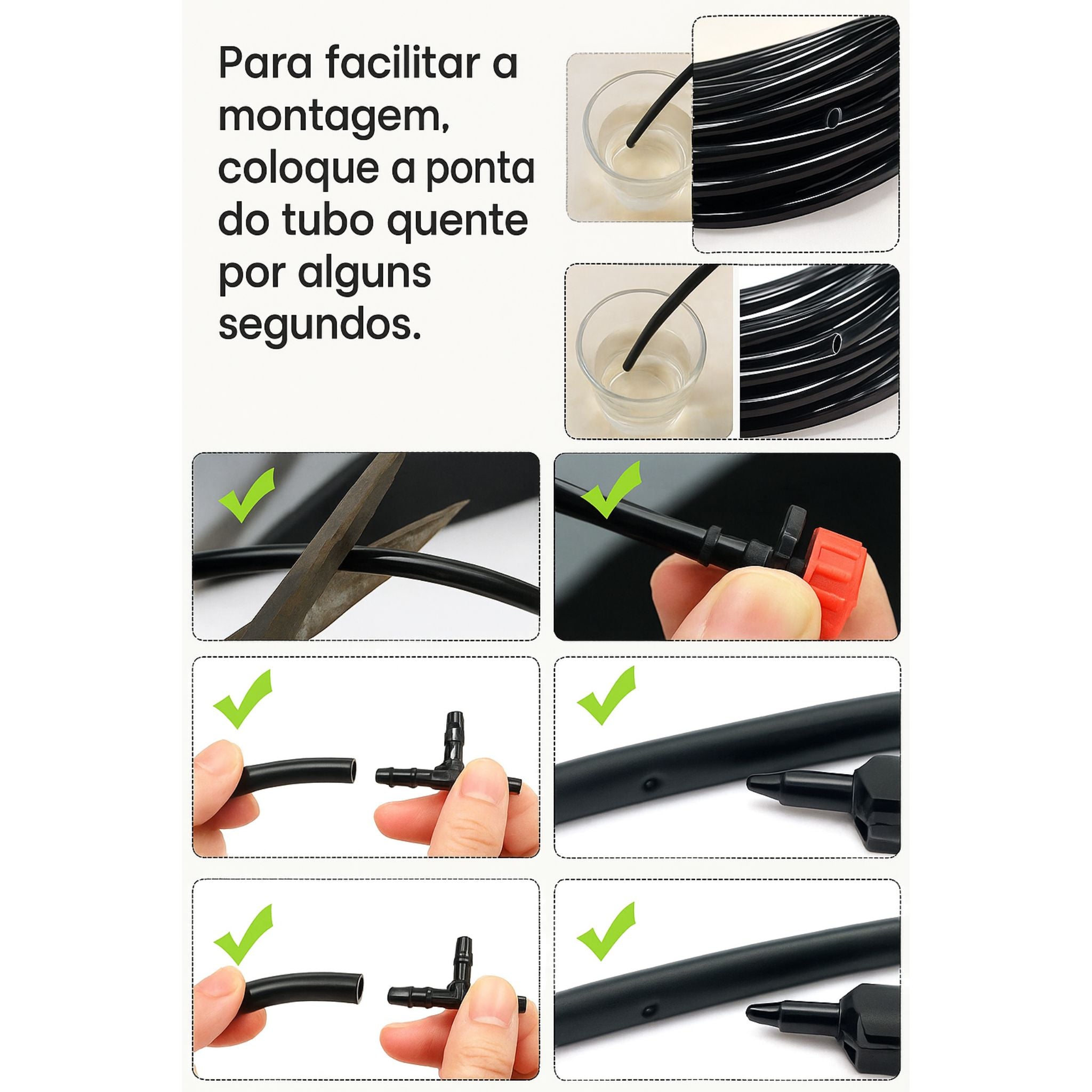 Para facilitar a montagem, coloque a ponta do tubo quente por alguns segundos.